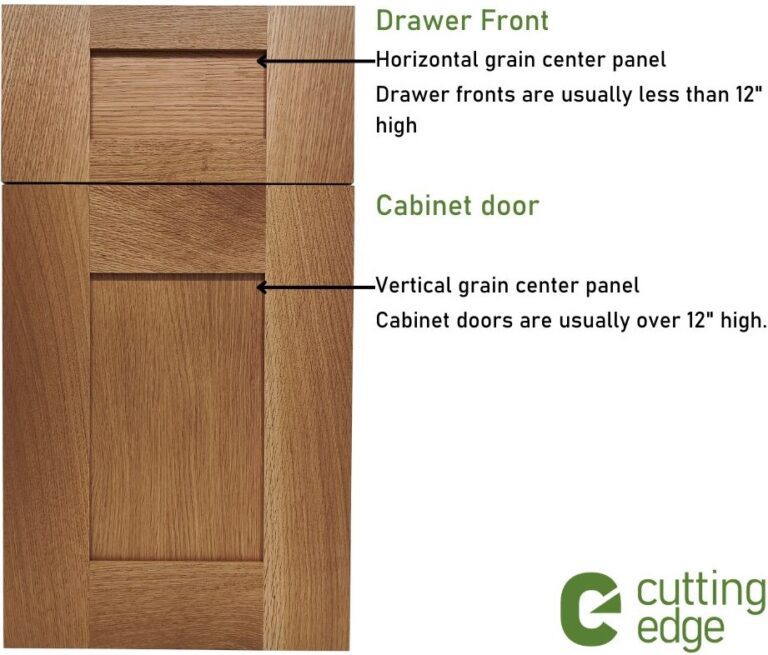 Drawer Front

Horizontal grain center panel

Drawer fronts are usually less than 12" high

Cabinet door

Vertical grain center panel

Cabinet doors are usually over 12" high.

cutting edge