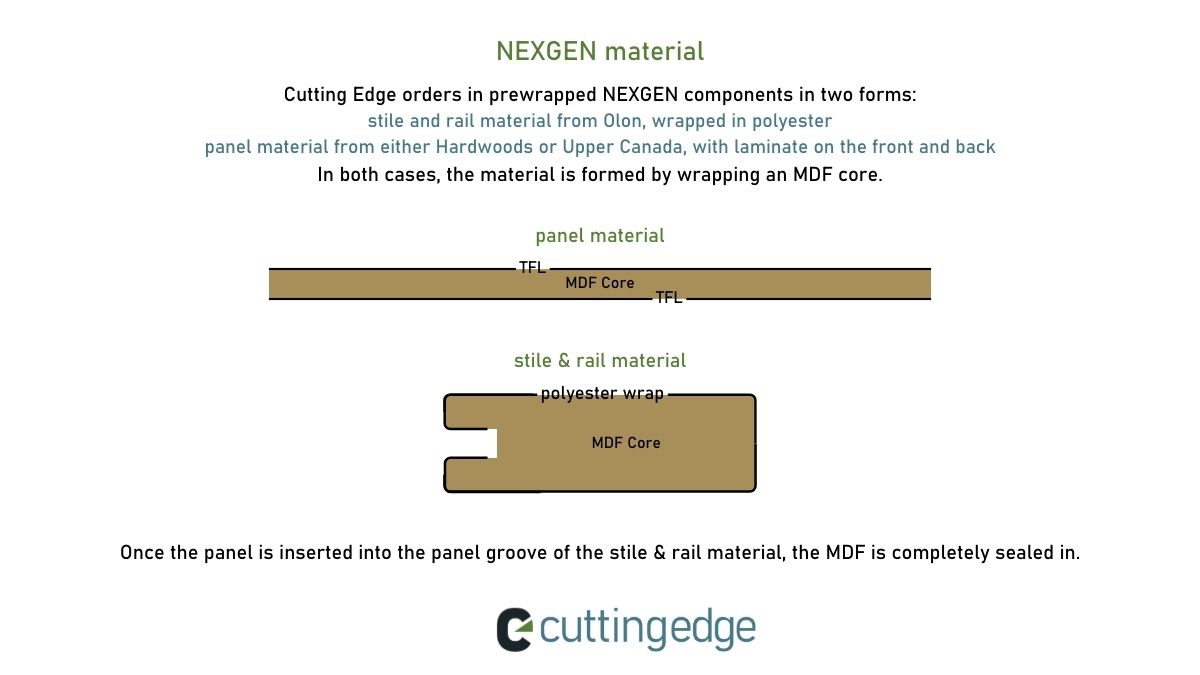 NEXGEN material

Cutting Edge orders in prewrapped NEXGEN components in two forms:
stile and rail material from Olon, wrapped in polyester
panel material from either Hardwoods or Upper Canada, with laminate on the front and back
In both cases, the material is formed by wrapping an MDF core.

panel material

TFL
MDF Core
TFL

stile & rail material

polyester wrap
MDF Core

Once the panel is inserted into the panel groove of the stile & rail material, the MDF is completely sealed in.

cuttingedge